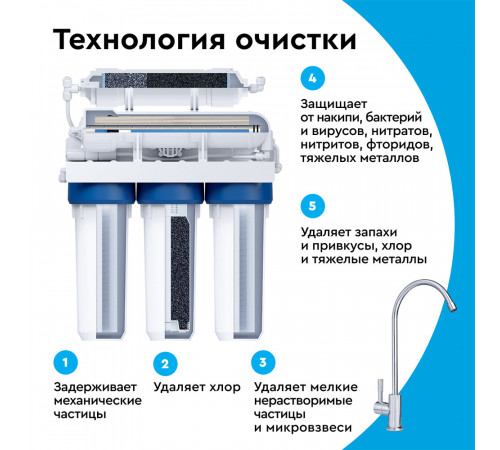 Технология очистки

4

Защищает от накипи, бактерий и вирусов, нитратов, нитритов, фторидов, тяжелых металлов

5

Удаляет запахи и привкусы, хлор и тяжелые металлы

1

Задерживает механические частицы

2

Удаляет хлор

3

Удаляет мелкие нерастворимые частицы и микровзвеси