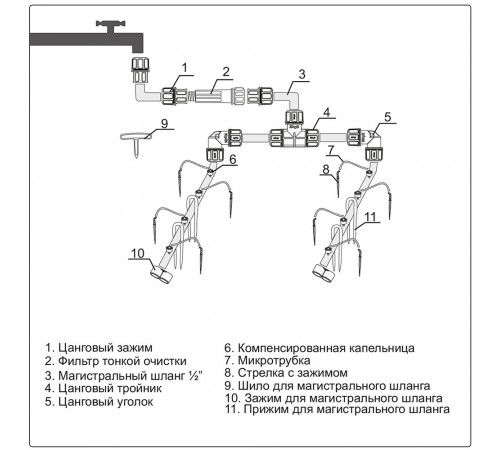 1
2
3
4
5
9
6
7
8
11
10

1. Цанговый зажим
2. Фильтр тонкой очистки
3. Магистральный шланг ½"
4. Цанговый тройник
5. Цанговый уголок

6. Компенсированная капельница
7. Микротрубка
8. Стрелка с зажимом
9. Шило для магистрального шланга
10. Зажим для магистрального шланга
11. Прижим для магистрального шланга