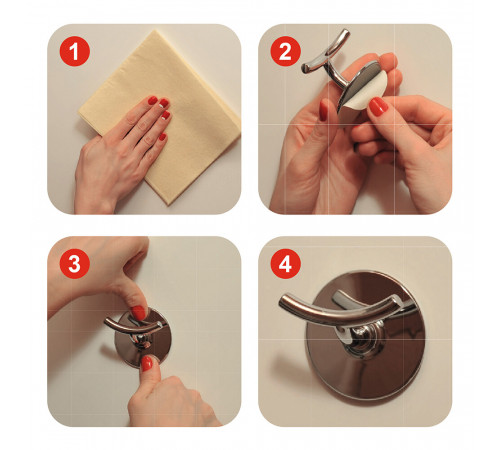 1

2

3

4