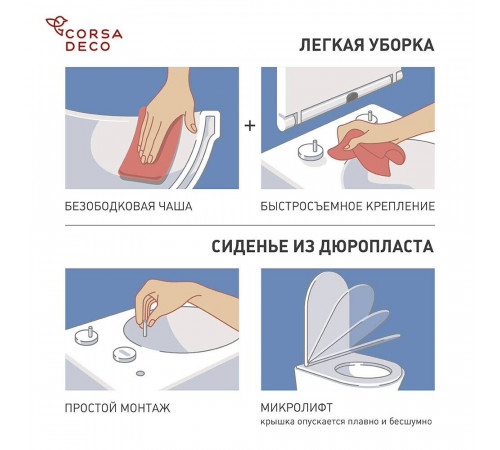 CORSA DECO

ЛЕГКАЯ УБОРКА

+

БЕЗОБОДКОВАЯ ЧАША

БЫСТРОСЪЕМНОЕ КРЕПЛЕНИЕ

СИДЕНЬЕ ИЗ ДЮРОПЛАСТА

ПРОСТОЙ МОНТАЖ

МИКРОЛИФТ
крышка опускается плавно и бесшумно